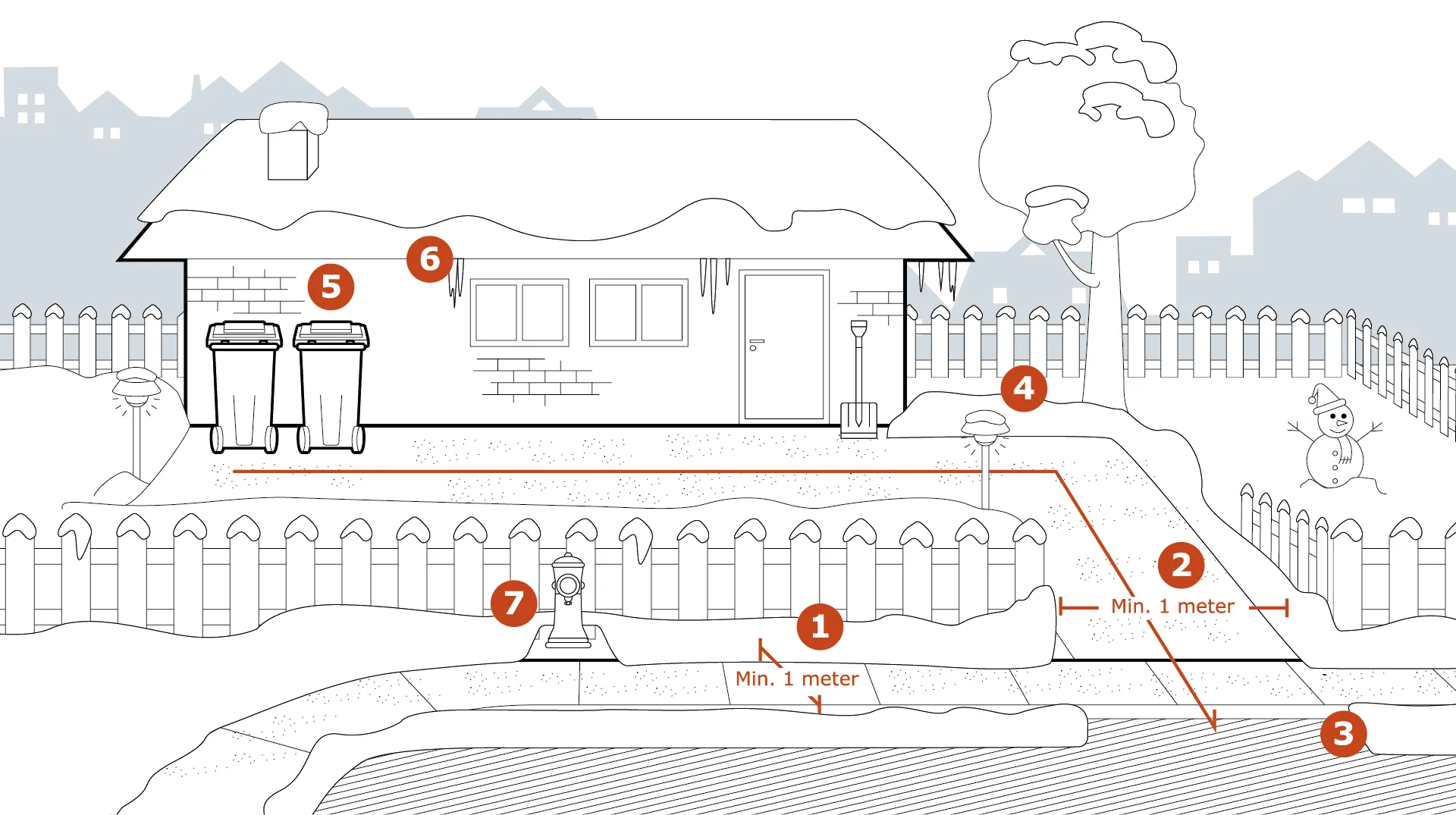 6
5
4
2
Min. 1 meter
7
1
Min. 1 meter
3